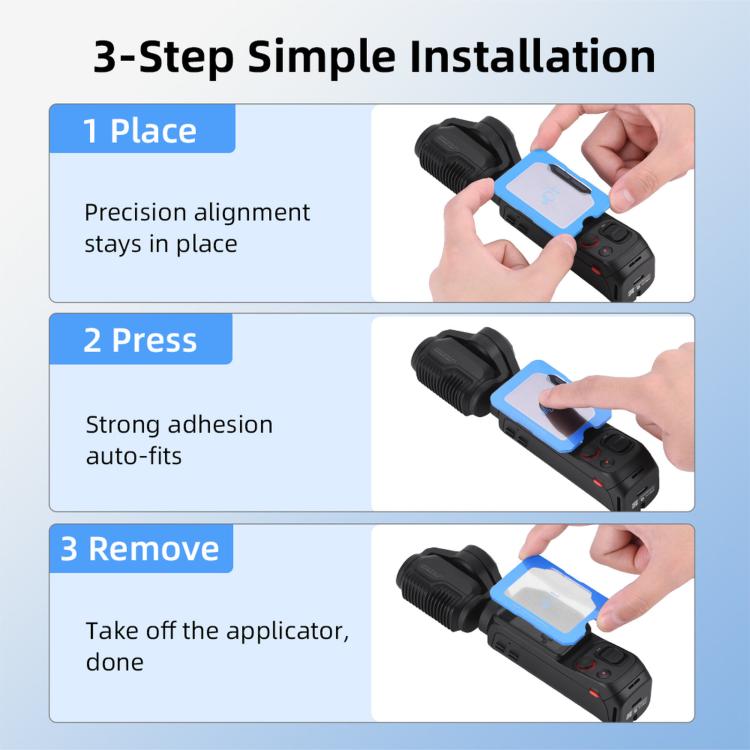 3-Step Simple Installation

1 Place

Precision alignment stays in place

2 Press

Strong adhesion auto-fits

3 Remove

Take off the applicator, done