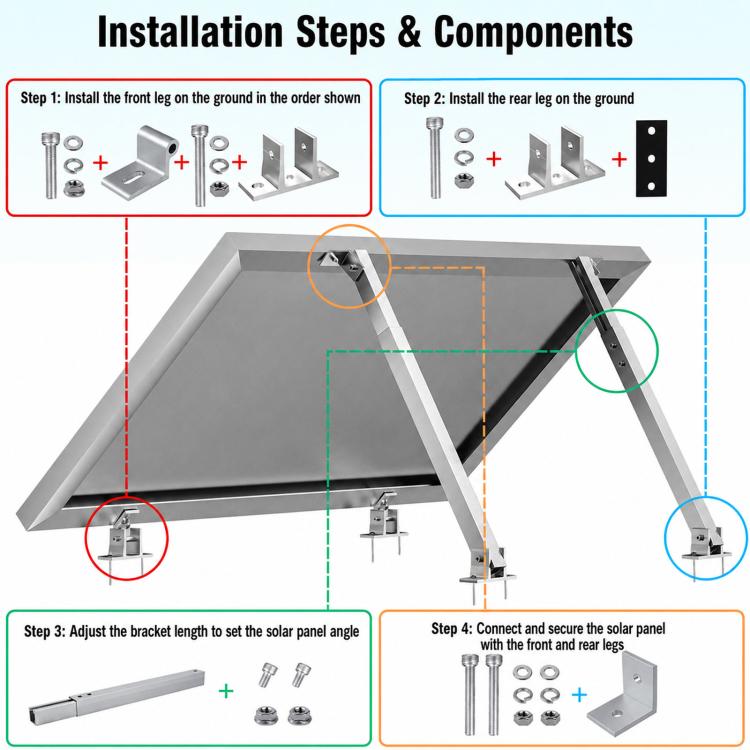 Installation Steps & Components

Step 1: Install the front leg on the ground in the order shown

+ + +

Step 2: Install the rear leg on the ground

+ +

Step 3: Adjust the bracket length to set the solar panel angle

+

Step 4: Connect and secure the solar panel with the front and rear legs

+