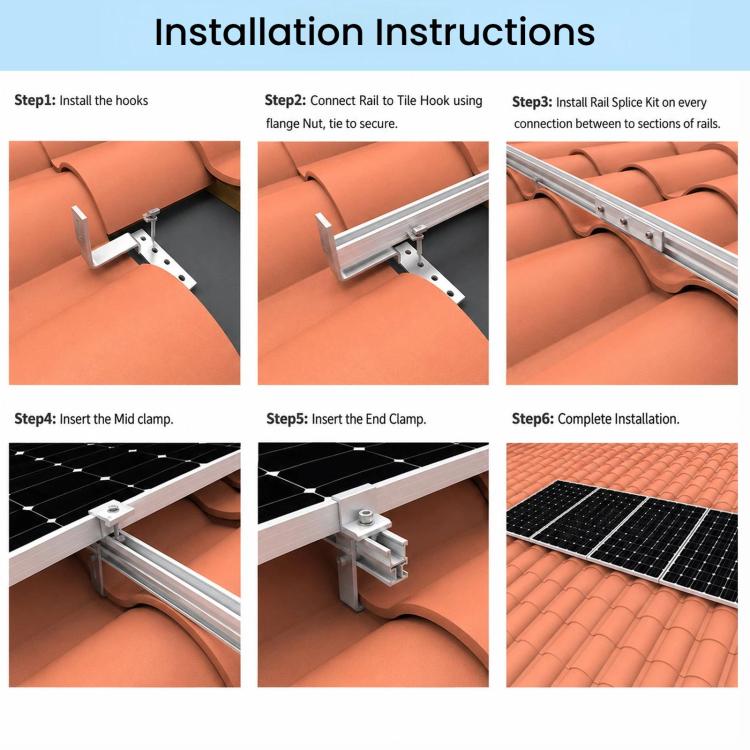 Installation Instructions

Step1: Install the hooks

Step2: Connect Rail to Tile Hook using flange Nut, tie to secure.

Step3: Install Rail Splice Kit on every connection between to sections of rails.

Step4: Insert the Mid clamp.

Step5: Insert the End Clamp.

Step6: Complete Installation.