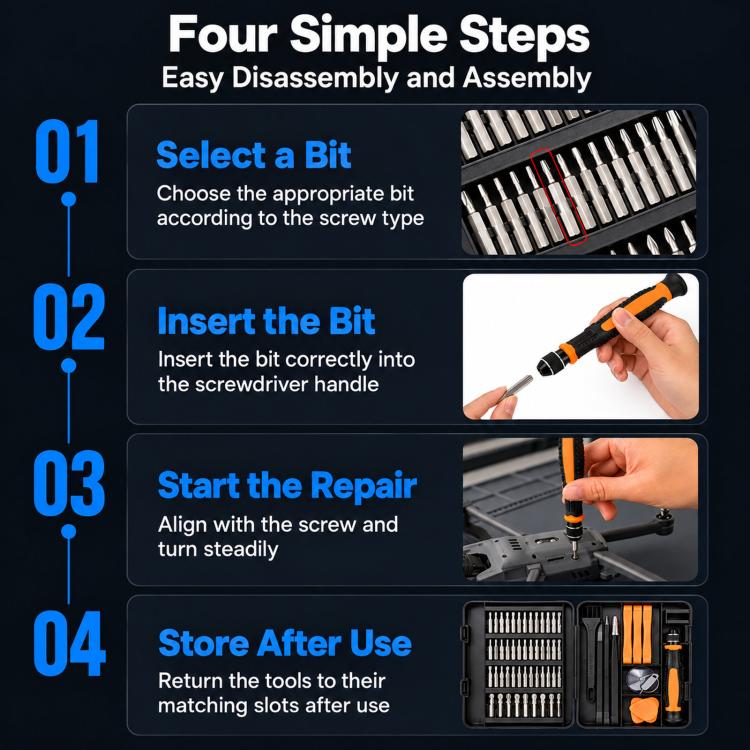 Four Simple Steps
Easy Disassembly and Assembly

01

Select a Bit

Choose the appropriate bit according to the screw type

02

Insert the Bit

Insert the bit correctly into the screwdriver handle

03

Start the Repair

Align with the screw and turn steadily

04

Store After Use

Return the tools to their matching slots after use