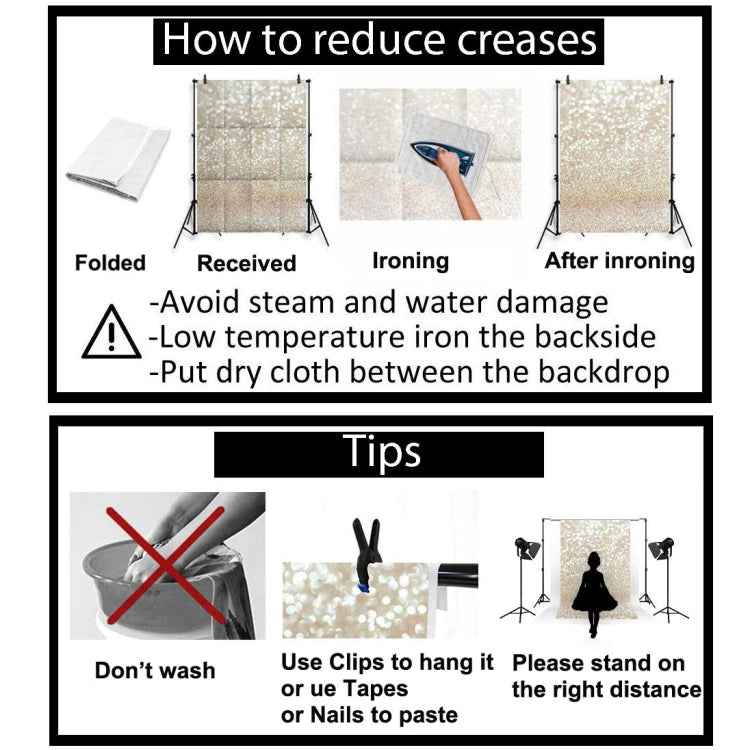 How to reduce creases

Folded

Received

Ironing

After inroning

-Avoid steam and water damage
-Low temperature iron the backside
-Put dry cloth between the backdrop

Tips

Don't wash

Use Clips to hang it or ue Tapes or Nails to paste

Please stand on the right distance