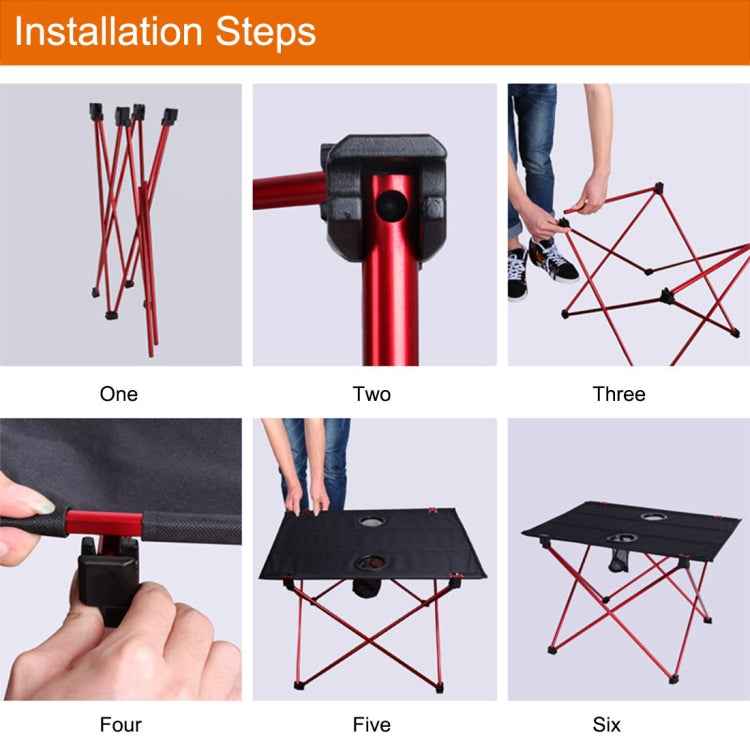 Installation Steps

One

Two

Three

Four

Five

Six